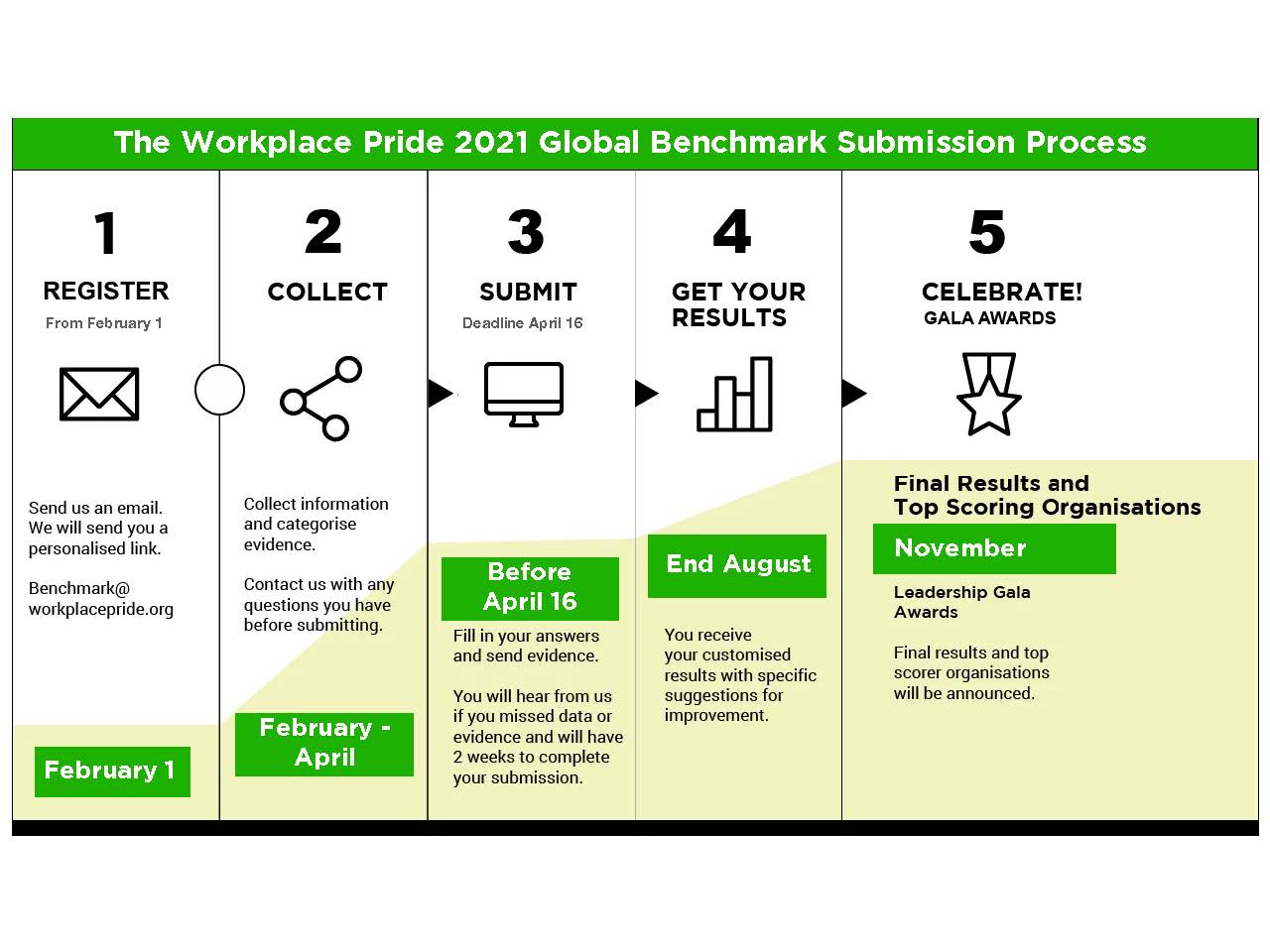 The Workplace Pride 2021 Global Benchmark Submission Process

1
REGISTER
From February 1

Send us an email. We will send you a personalised link.

Benchmark@ workplacepride.org

February 1

2
COLLECT

Collect information and categorise evidence.

Contact us with any questions you have before submitting.

February - April

3
SUBMIT
Deadline April 16

Before April 16

Fill in your answers and send evidence.

You will hear from us if you missed data or evidence and will have 2 weeks to complete your submission.

4
GET YOUR RESULTS

End August

You receive your customised results with specific suggestions for improvement.

5
CELEBRATE!
GALA AWARDS

Final Results and Top Scoring Organisations

November

Leadership Gala Awards

Final results and top scorer organisations will be announced.